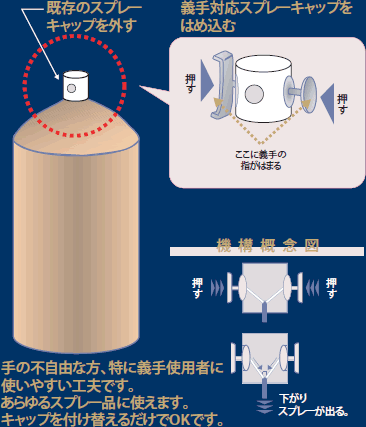 既存のスプレーキャップを外す

義手対応スプレーキャップをはめ込む

押す

押す

ここに義手の指がはまる

機構概念図

押す

押す

下がりスプレーが出る。

手の不自由な方、特に義手使用者に使いやすい工夫です。
あらゆるスプレー品に使えます。
キャップを付け替えるだけでOKです。